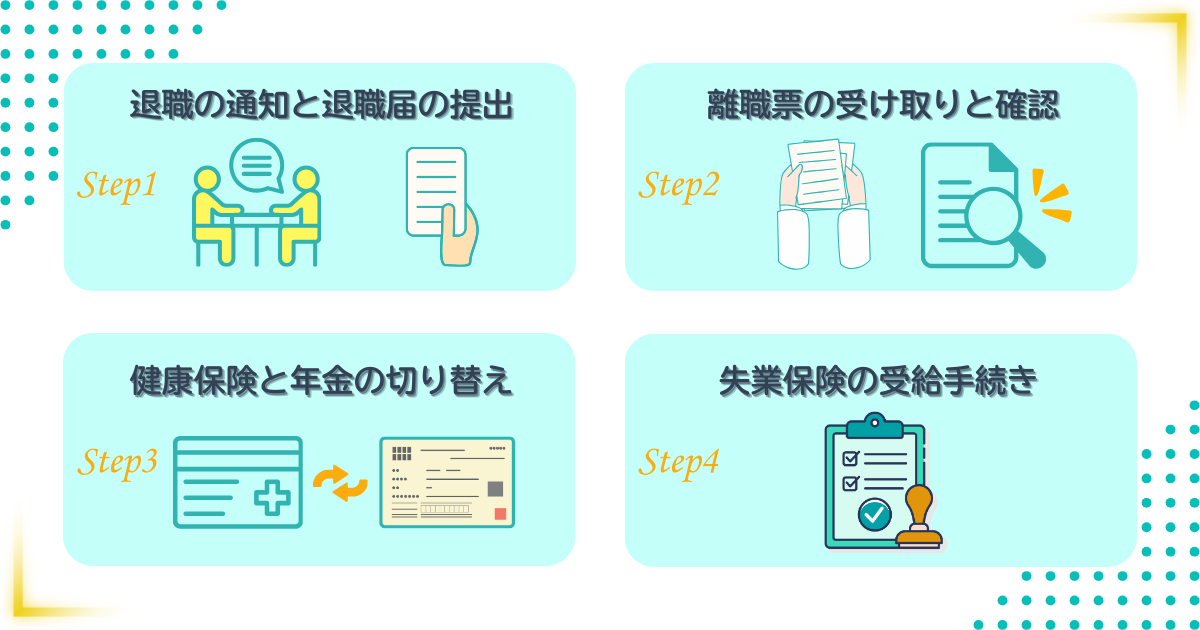 退職の通知と退職届の提出

Step1

離職票の受け取りと確認

Step2

健康保険と年金の切り替え

Step3

失業保険の受給手続き

Step4